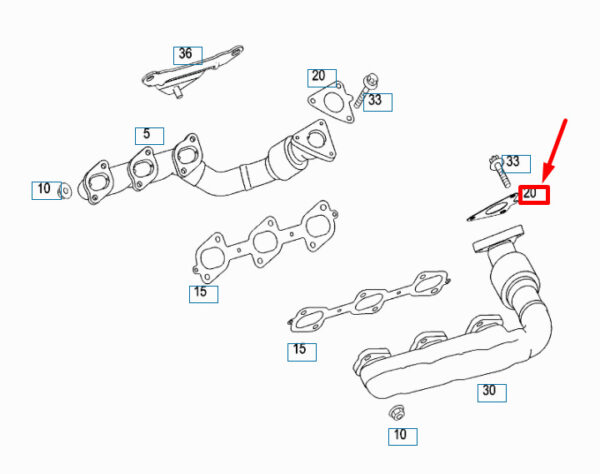 36
20
33
5
10
33
20
15
15
30
10