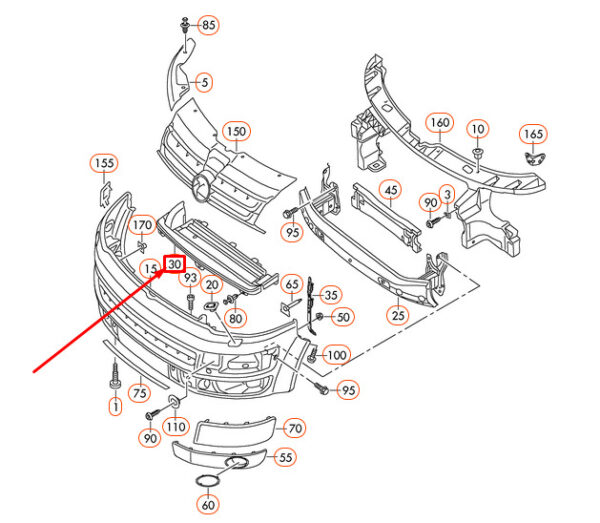 85
5
150
160
10
165
155
45
90
3
170
95
15
30
93
20
65
35
80
50
25
100
95
75
1
110
90
70
55
60