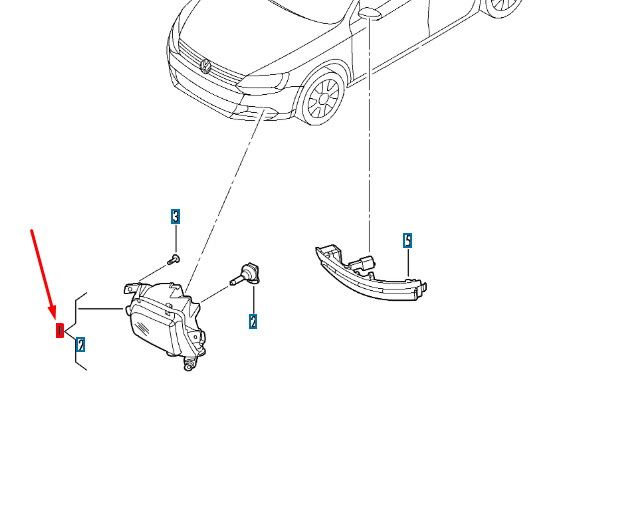 3
5
2
1
2