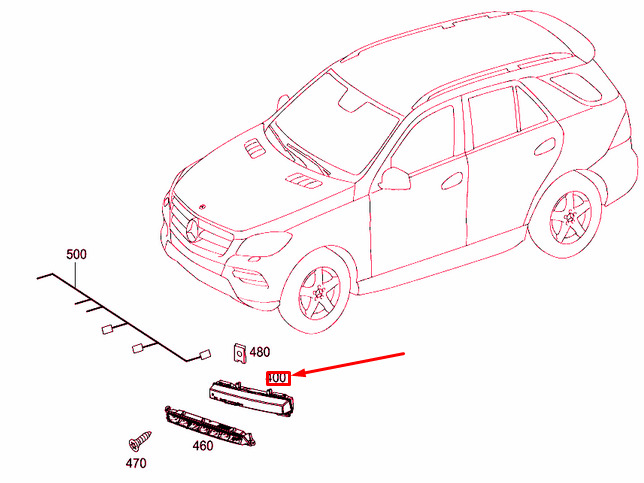 500

480

400

460

470