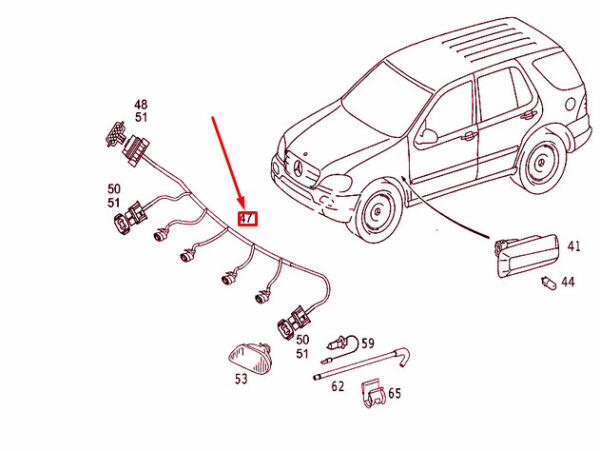 48
51
50
51
47
41
44
50
51
59
53
62
65