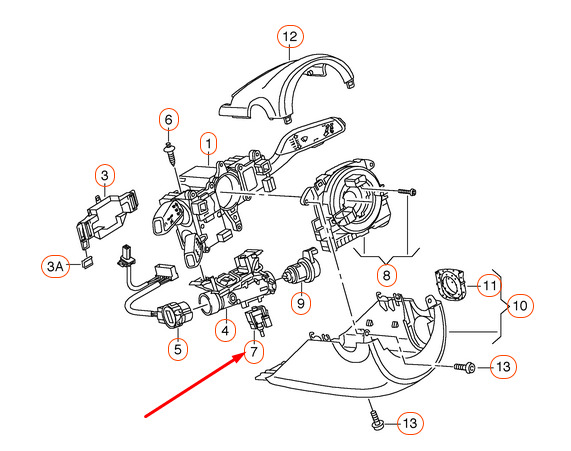 12
6
1
3
3A
8
11
10
9
4
5
7
13
13