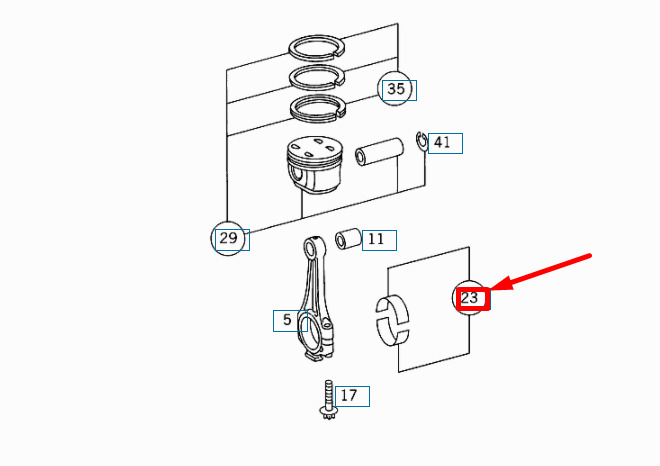 35
41
29
11
23
5
17