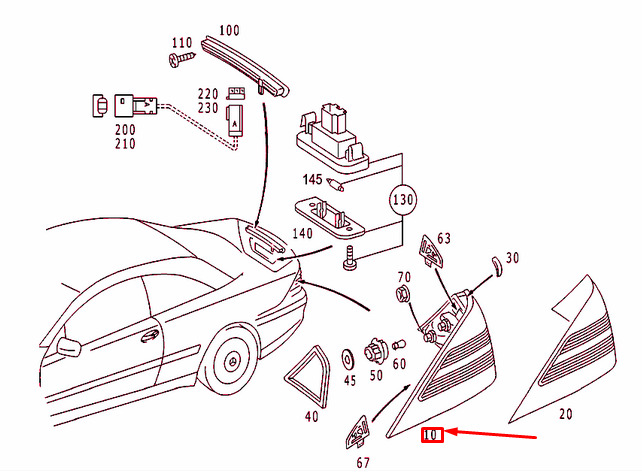 100
110
220
230
A
200
210
145
130
140
63
30
70
60
50
45
40
20
10
67