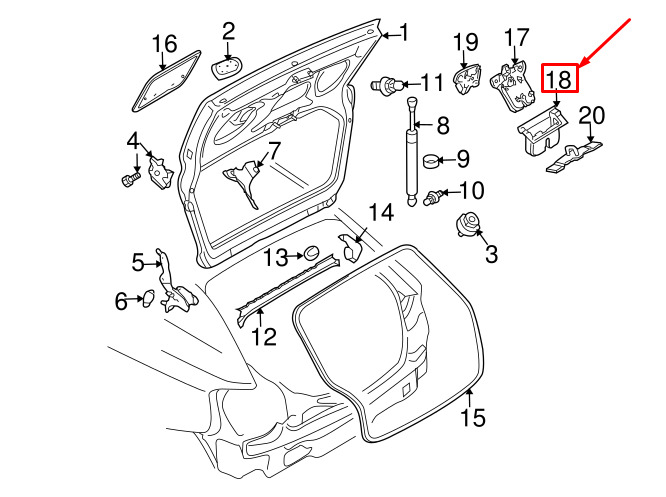 16
2
1
19
17
18
11
8
20
4
7
9
10
14
3
13
5
6
12
15