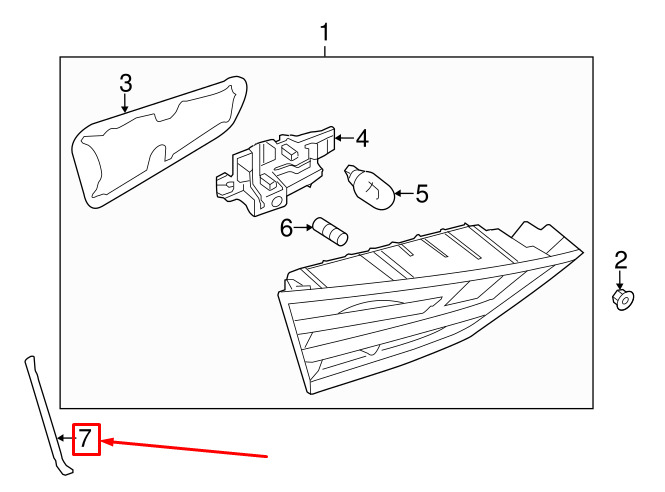 1
3
4
5
6
2
7