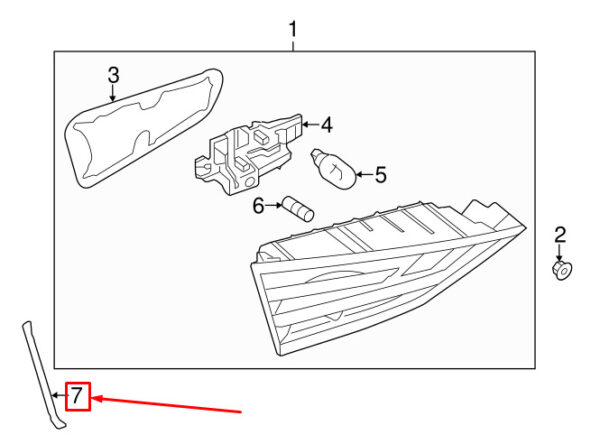 1
3
4
5
6
2
7