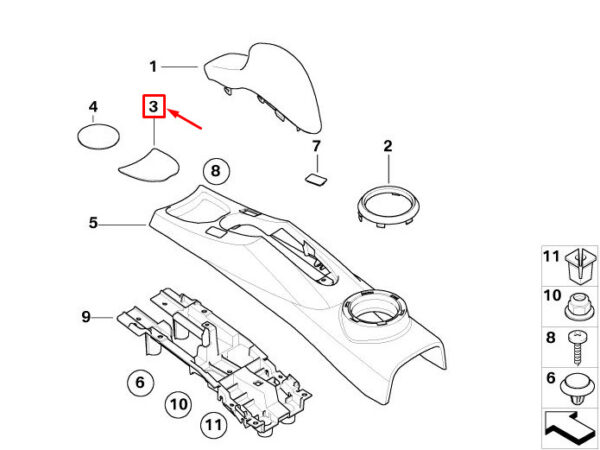 1
4
3
7
2
8
5
9
6
10
11
11
10
8
6