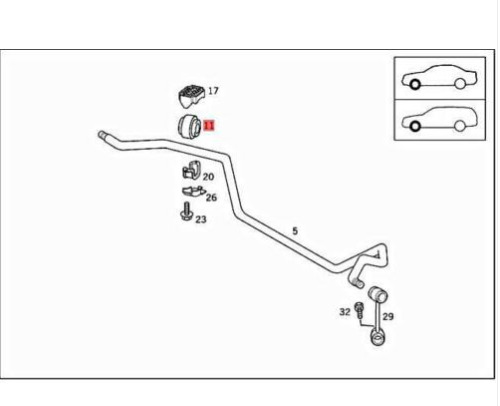 17
11
20
26
23
5
32
29