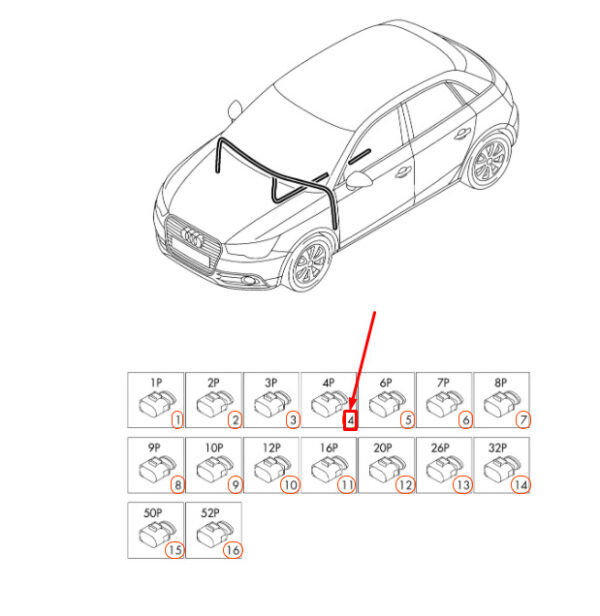 1P
1

2P
2

3P
3

4P
4

6P
5

7P
6

8P
7

9P
8

10P
9

12P
10

16P
11

20P
12

26P
13

32P
14

50P
15

52P
16