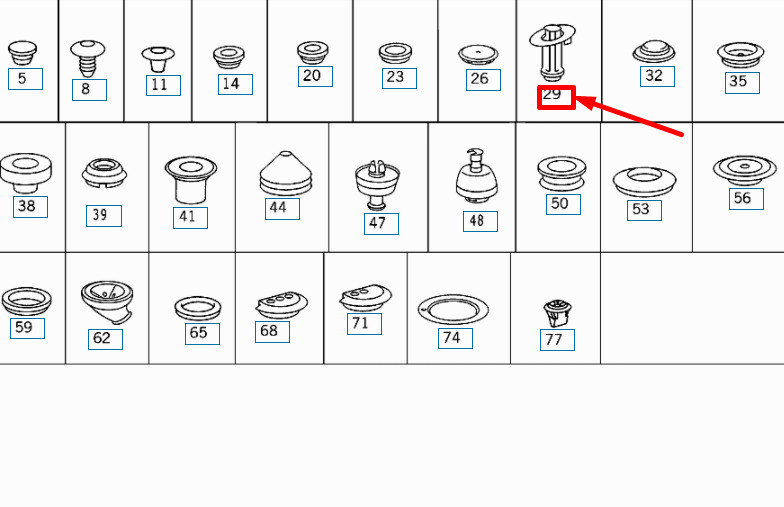 5 8 11 14 20 23 26 29 32 35

38 39 41 44 47 48 50 53 56

59 62 65 68 71 74 77