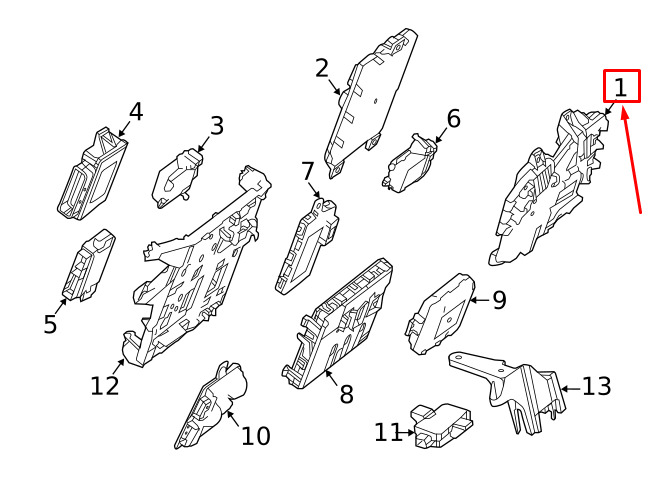 2
1
4
3
6
7
5
9
12
8
13
10
11