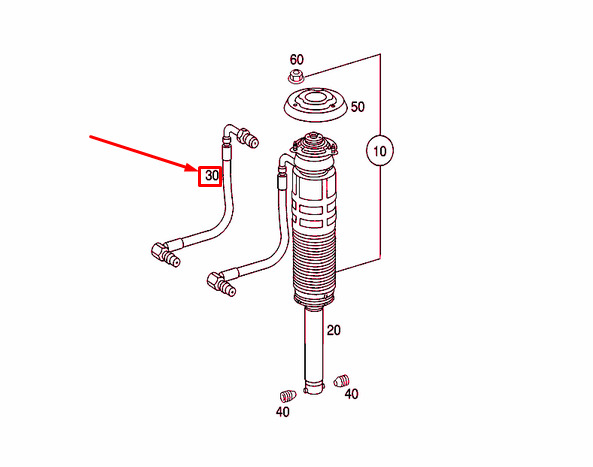 60
50
10
30
20
40
40