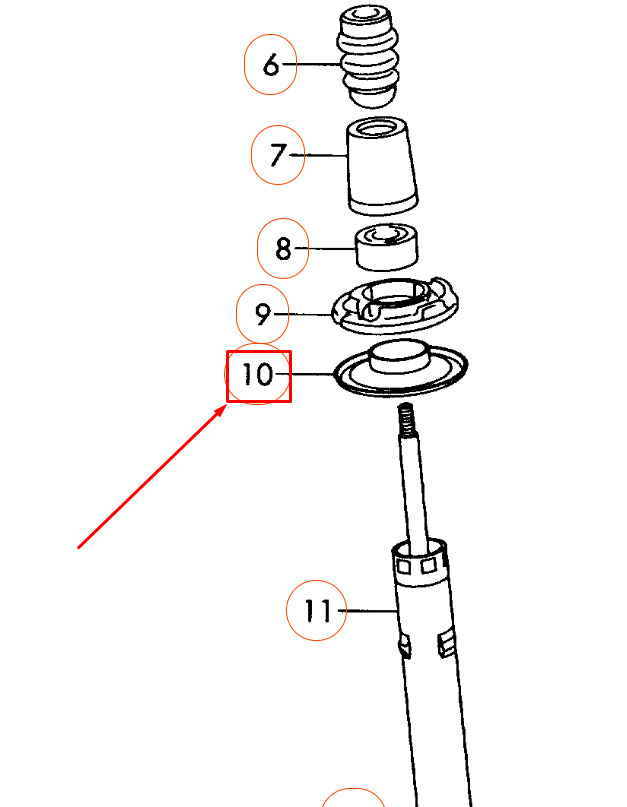 6
7
8
9
10
11