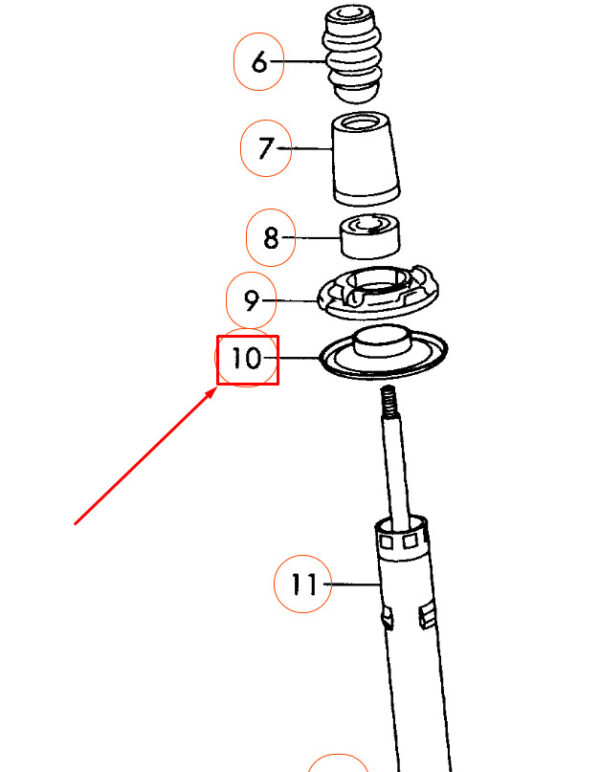 6
7
8
9
10
11