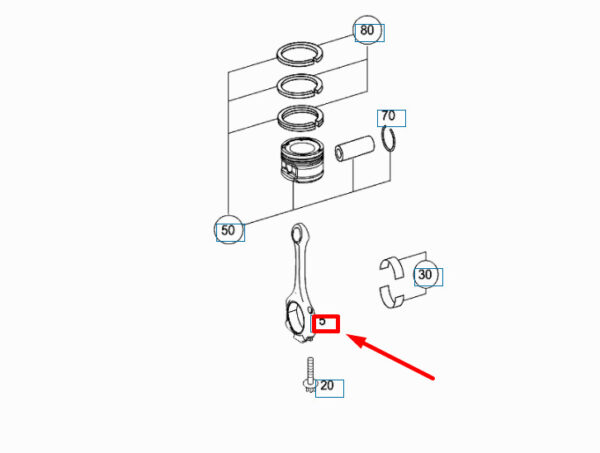 80

70

50

30

5

20