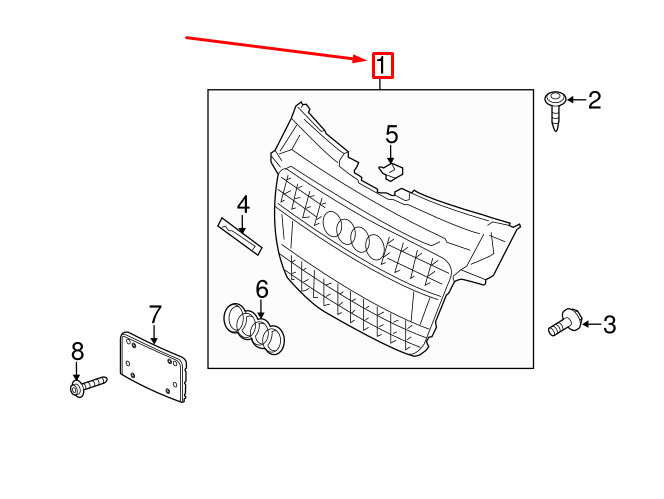 1
2
5
4
6
3
7
8