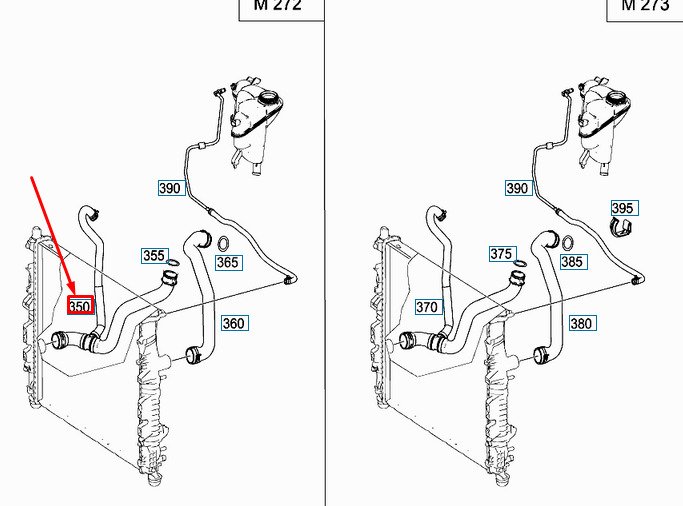 M 272

390
355
365
350
360

M 273

390
395
375
385
370
380