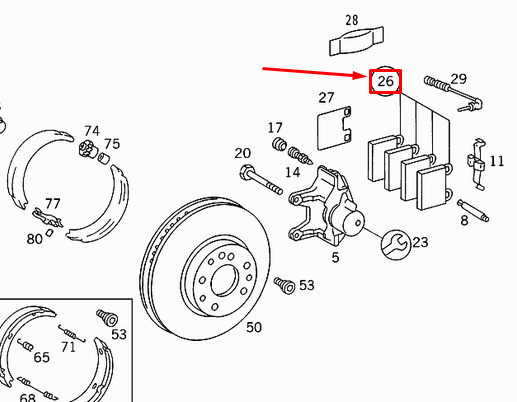 28
26
29
27
17
74
75
20
14
11
77
8
80
23
5
53
50
53
71
65
68