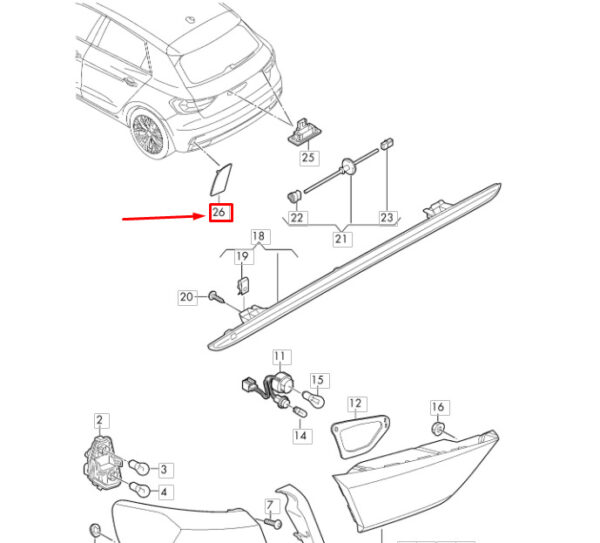 25

26

22

23

21

18

19

20

11

15

12

16

14

2

3

4

7