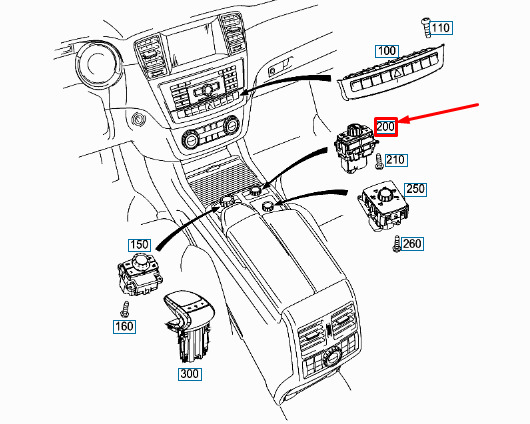 110
100
200
210
250
260
150
160
300