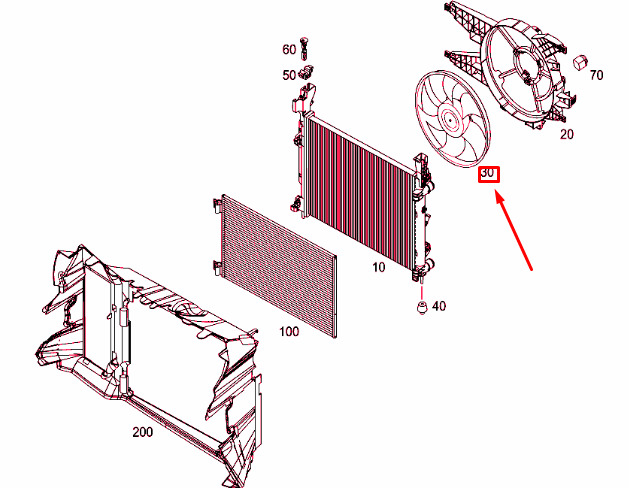 60
50
70
20
30
10
40
100
200