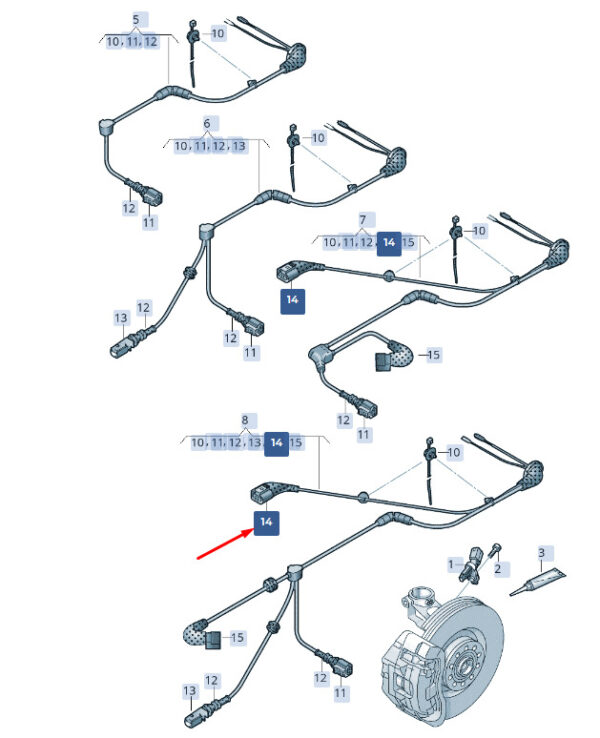 5
10, 11, 12
10
12
11
6
10, 11, 12, 13
10
13
12
12
11
7
10, 11, 12, 14, 15
10
14
15
12
11
8
10, 11, 12, 13, 14, 15
10
14
1
2
3
15
12
11
13
12