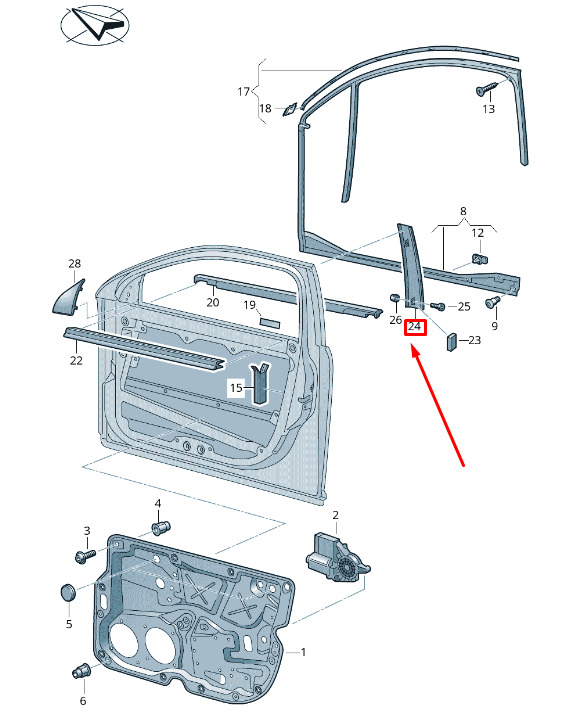 17
18
13
8
12
28
20
19
26
25
9
24
23
22
15
4
3
2
5
1
6