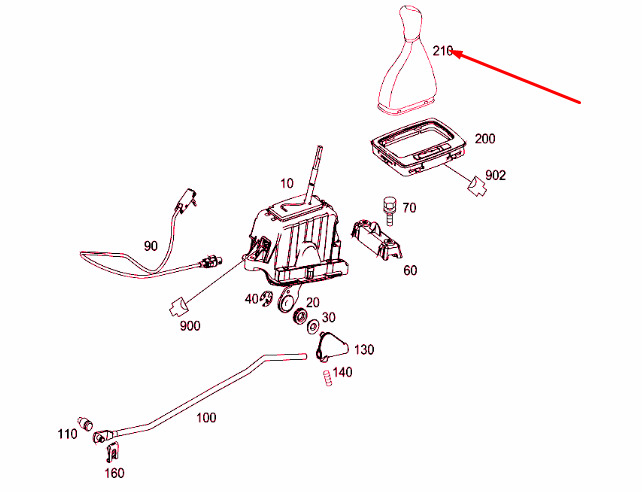 210
200
902
10
70
90
60
40
20
30
900
130
140
100
110
160