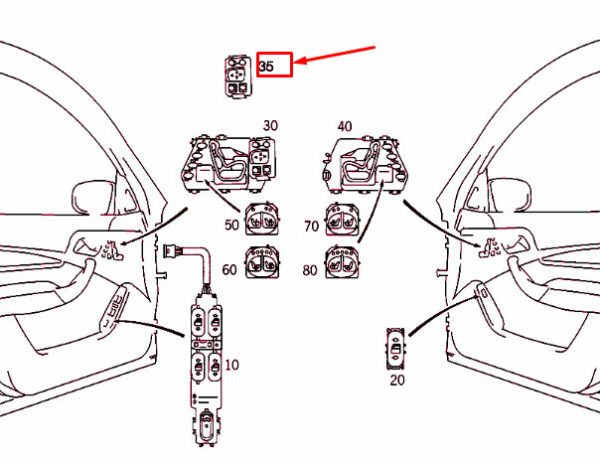 35

30

40

50

70

60

80

10

20