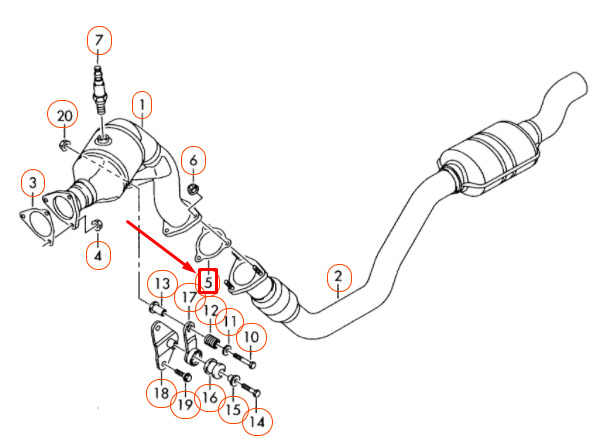 7
20
1
6
3
4
5
2
13
17
12
11
10
18
19
16
15
14