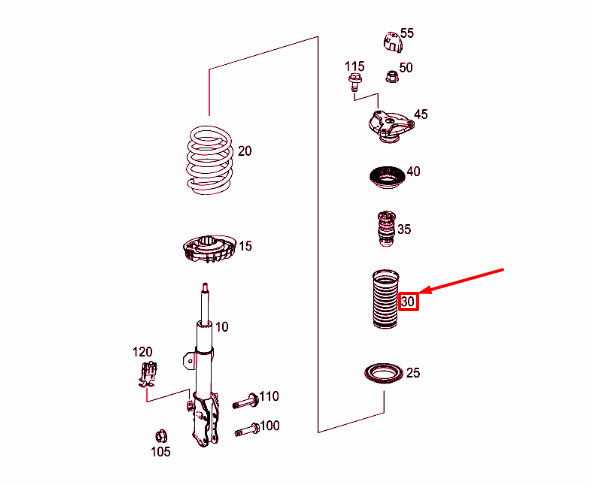 55
115
50
45
20
40
35
15
30
10
120
25
110
100
105