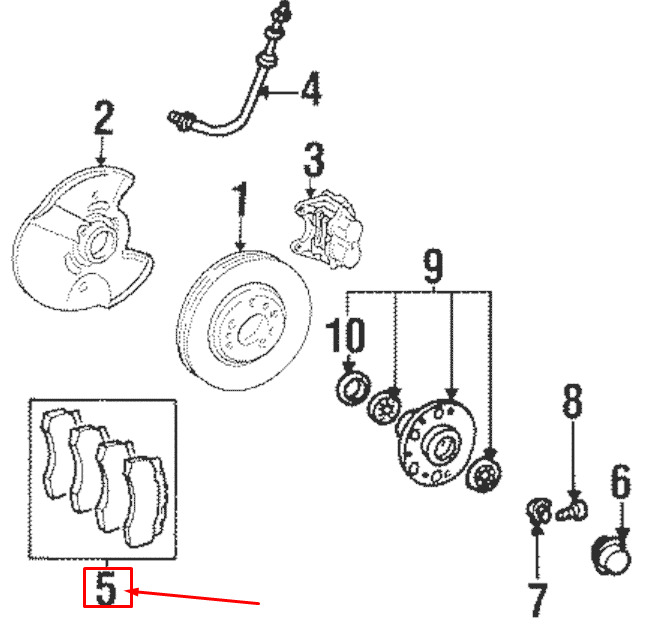 4
2
3
1
9
10
8
6
5
7