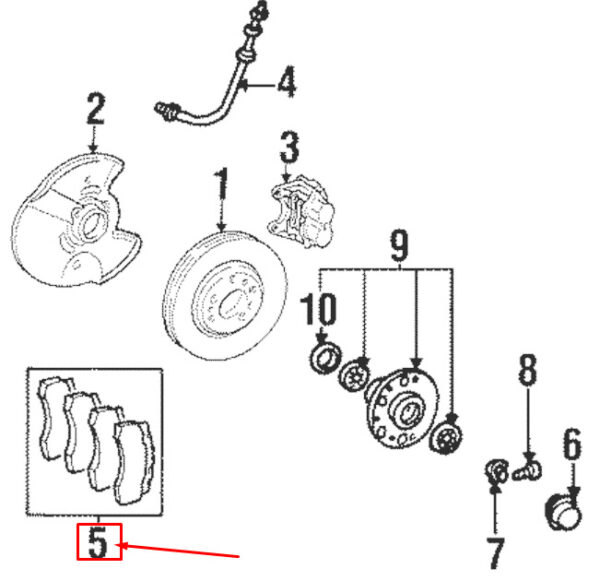 4
2
3
1
9
10
8
6
5
7