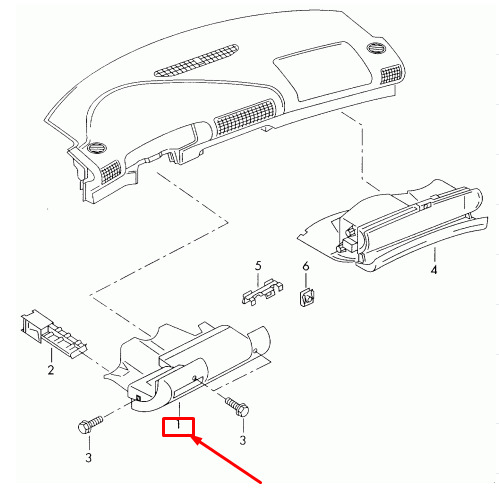 5
6
4
2
1
3
3