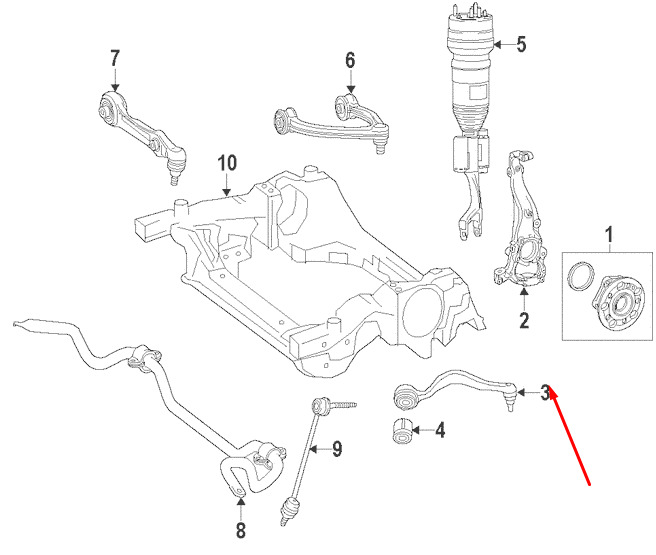 7
6
5
10
1
2
3
4
9
8