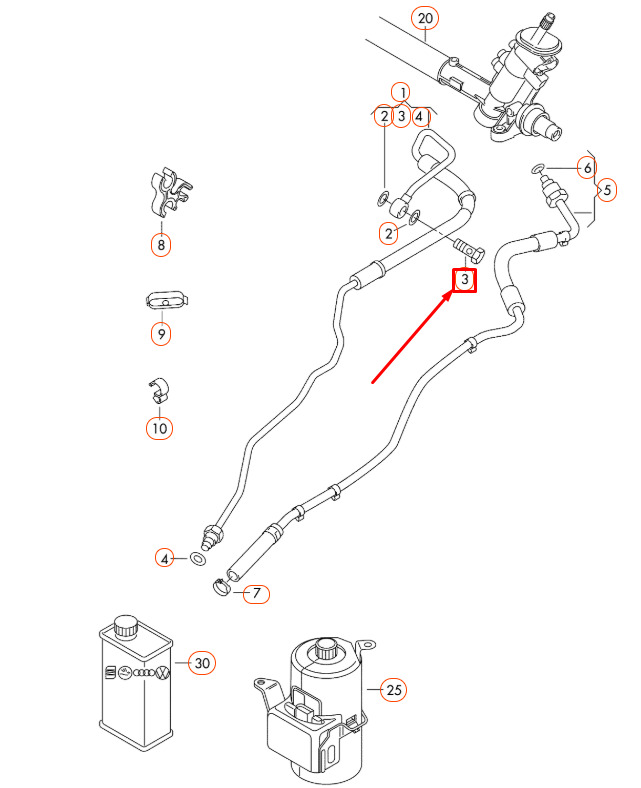 20
1
2
3
4
6
5
8
2
3
9
10
4
7
30
25