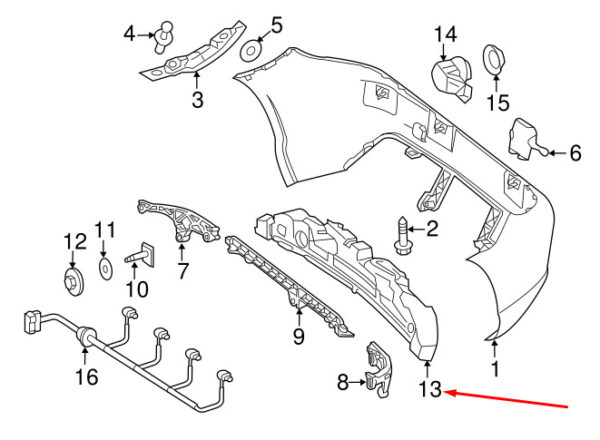 4
5
3
14
15
6
2
12
11
10
7
9
16
8
13
1