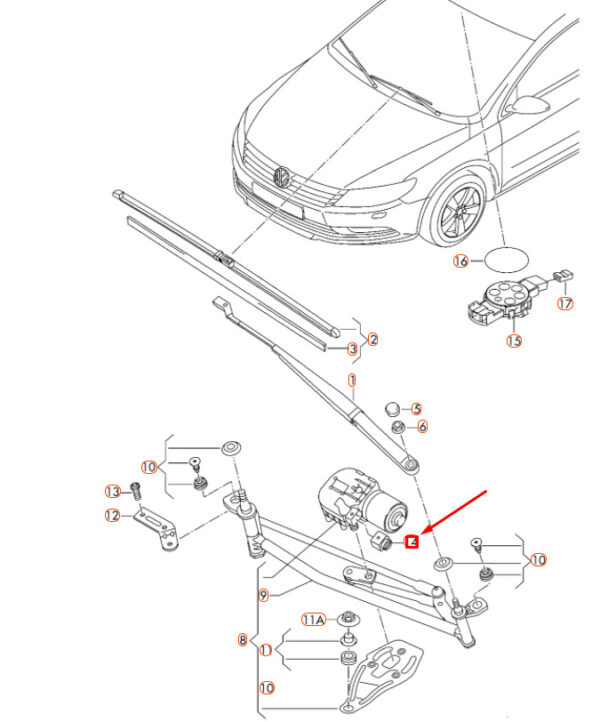 16
17
15
2
3
1
5
6
10
13
12
4
10
9
11A
8
11
10