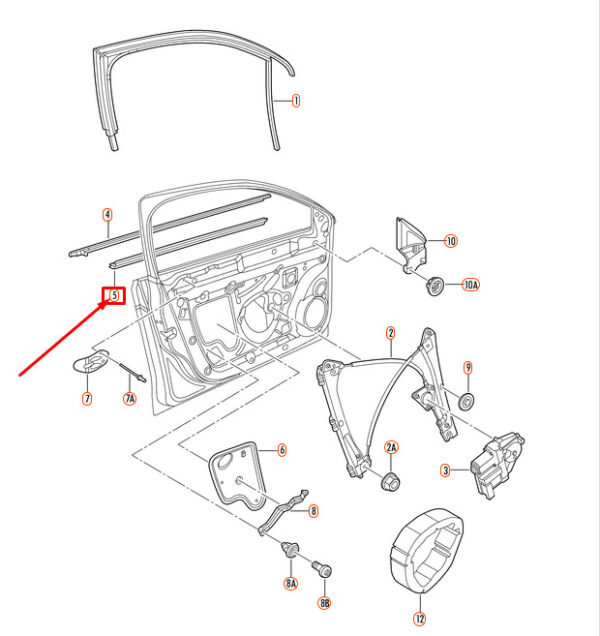 1
4
5
10
10A
2
9
7
7A
6
2A
3
8
8A
8B
12