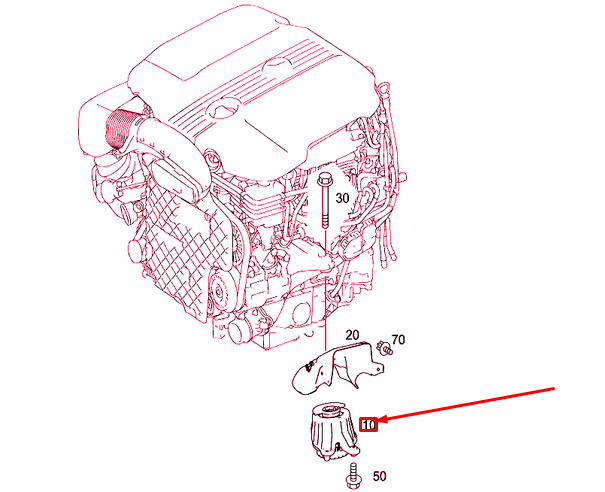 30

20

70

10

50