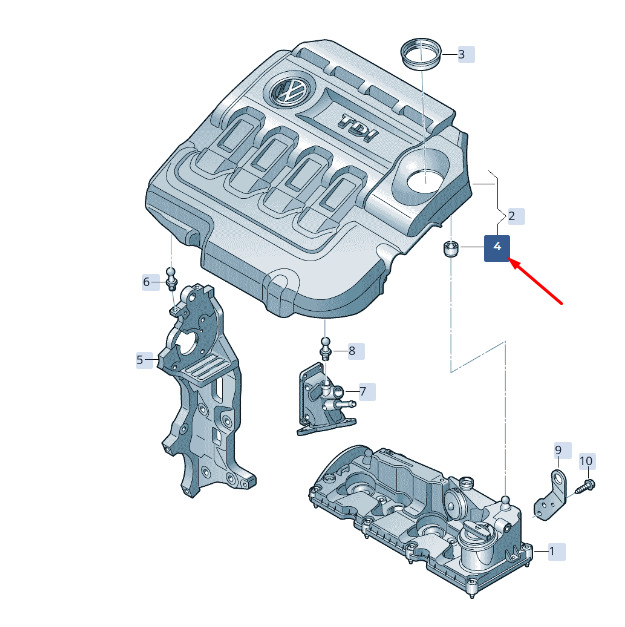 3
TDI
2
4
6
5
8
7
9
10
1