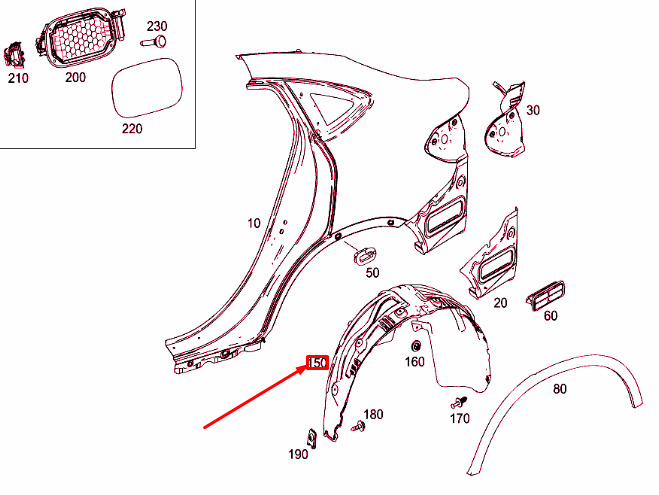 230
210
200
220
30
10
50
20
60
150
160
80
180
170
190