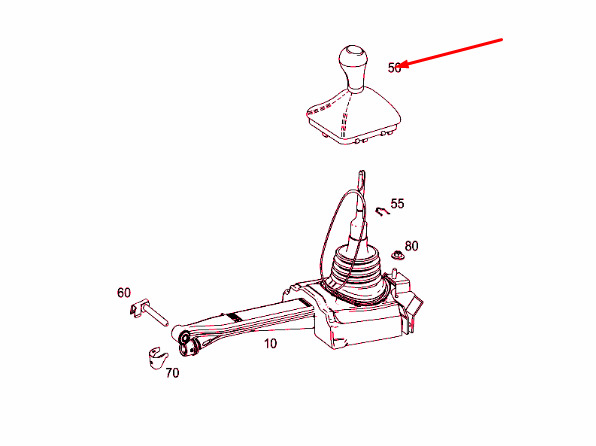 50
55
80
60
10
70