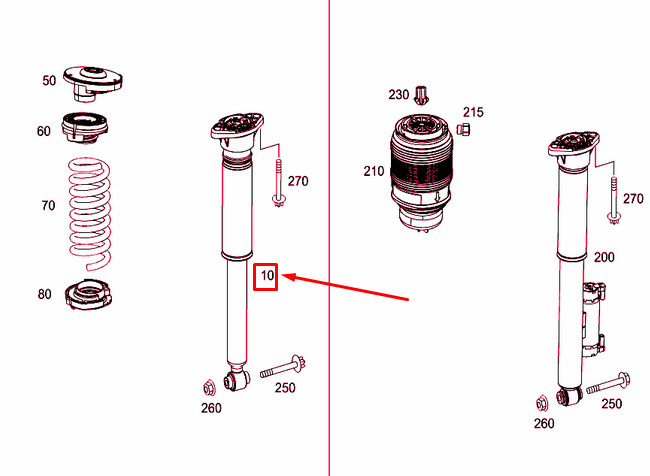 50

60

70

80

270

10

250

260

230

215

210

270

200

250

260