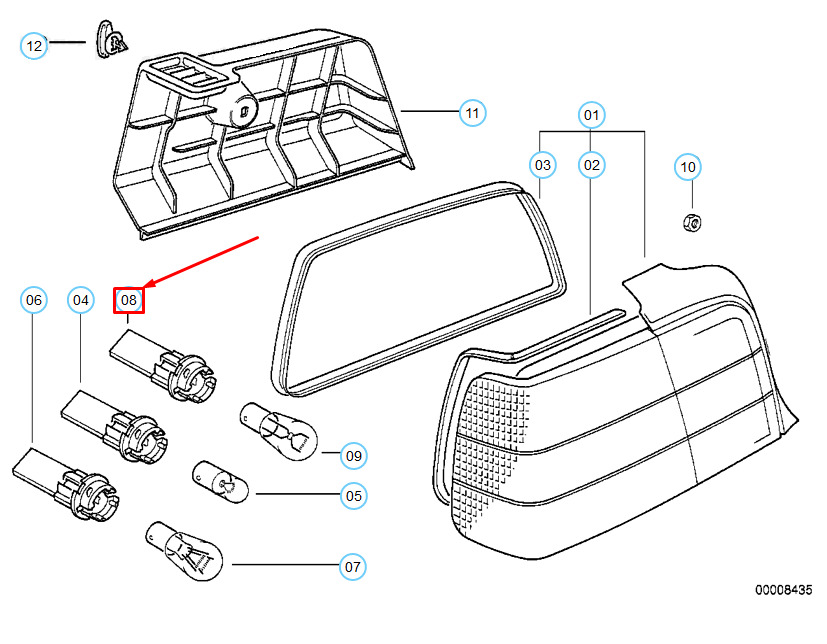 12
11
01
03
02
10
06
04
08
09
05
07
00008435