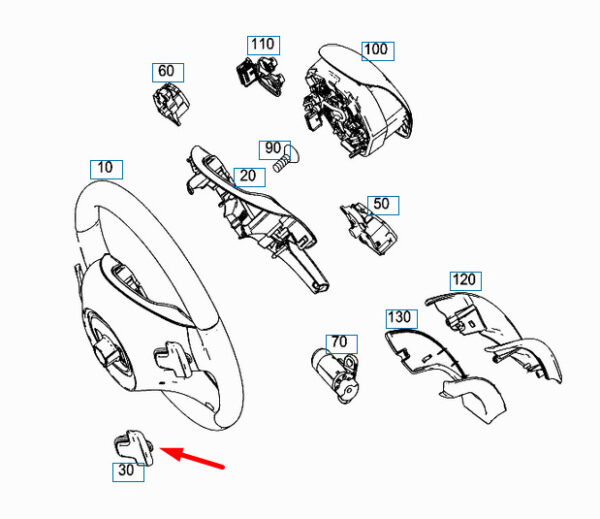 110
100
60
90
10
20
50
120
130
70
30