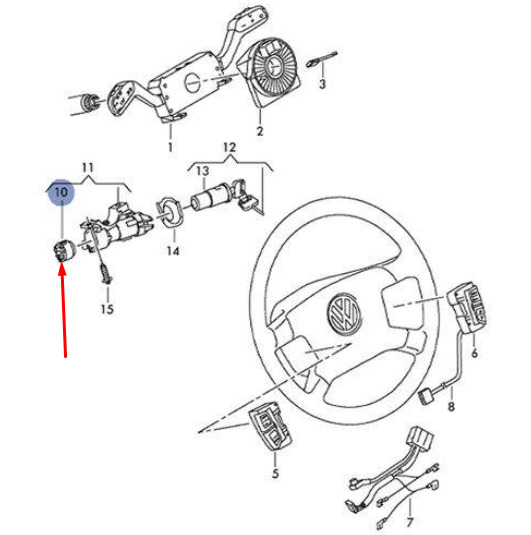 3
2
1
12
11
13
10
14
15
6
8
5
7