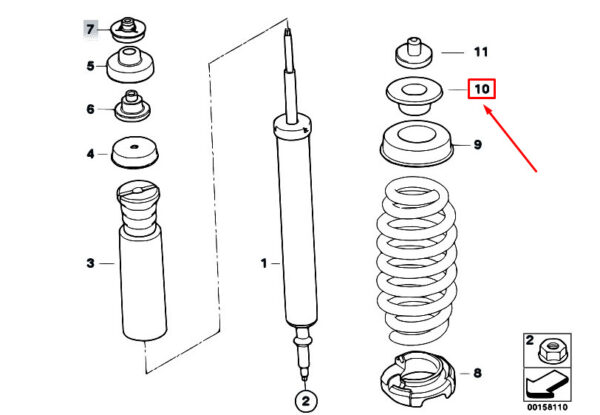 7
5
6
4
3
1
2
11
10
9
8
2
00158110