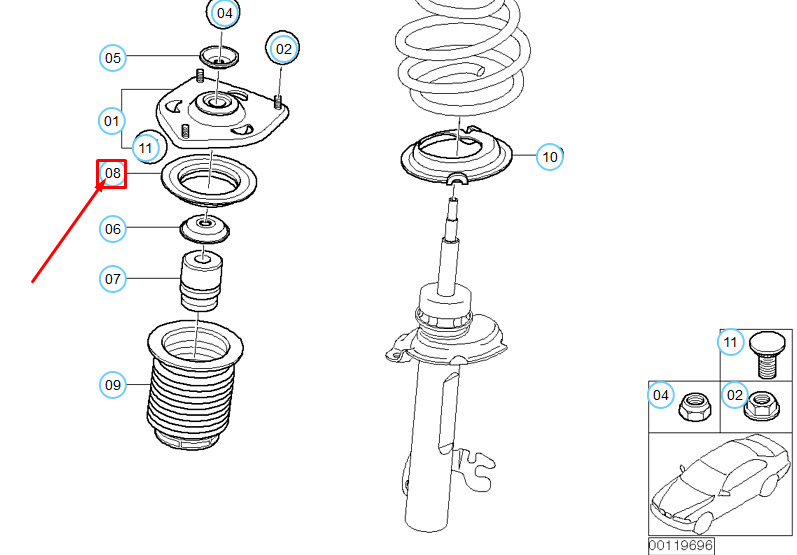 04
05
02
01
11
08
06
07
09
10
11
04
02
00119696